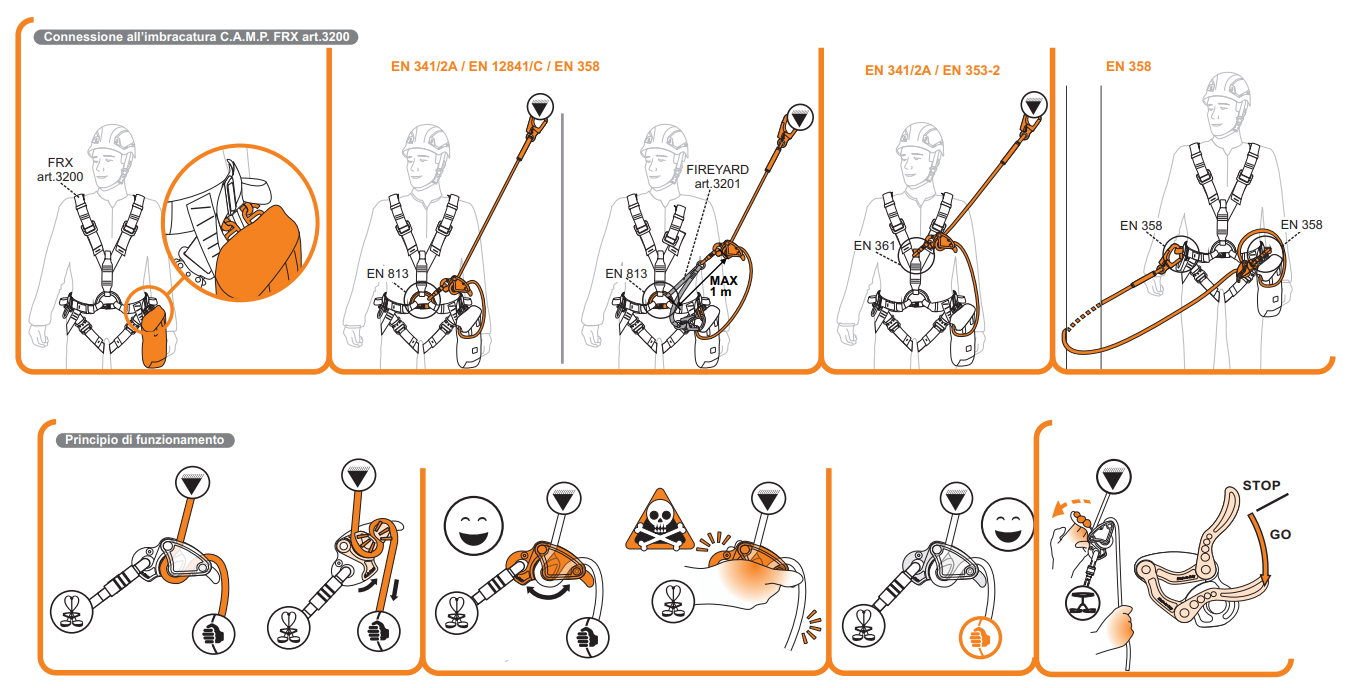 Connessione all'imbracatura C.A.M.P. FRX art.3200

FRX
art.3200

EN 341/2A / EN 12841/C / EN 358

EN 813

FIREYARD
art.3201

EN 813

MAX
1 m

EN 341/2A / EN 353-2

EN 361

EN 358

EN 358

EN 358

Principio di funzionamento

STOP

GO