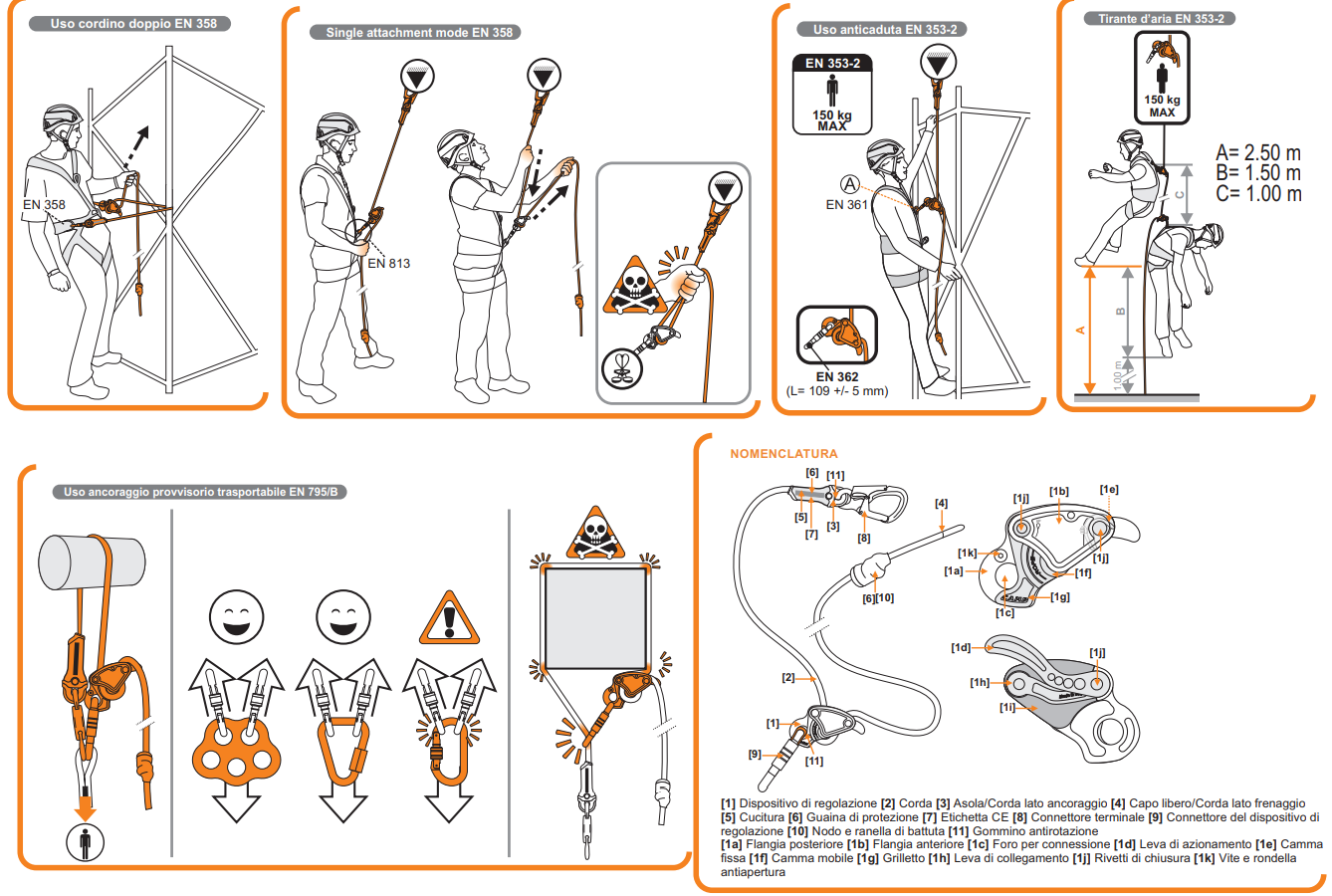 Uso cordino doppio EN 358

EN 358

Single attachment mode EN 358

EN 813

Uso anticaduta EN 353-2

EN 353-2

150 kg MAX

A

EN 361

EN 362 (L= 109 +/- 5 mm)

Tirante d'aria EN 353-2

150 kg MAX

A= 2.50 m
B= 1.50 m
C= 1.00 m

C

B

A

1.00 m

Uso ancoraggio provvisorio trasportabile EN 795/B

NOMENCLATURA

[6] [11] [5] [7] [3] [8] [4] [6][10] [2] [1] [9] [11]

[1j] [1b] [1e] [1k] [1a] [1j] [1f] [1g] [1c]

[1d] [1j] [1h] [1i]

[1] Dispositivo di regolazione [2] Corda [3] Asola/Corda lato ancoraggio [4] Capo libero/Corda lato frenaggio [5] Cucitura [6] Guaina di protezione [7] Etichetta CE [8] Connettore terminale [9] Connettore del dispositivo di regolazione [10] Nodo e ranella di battuta [11] Gommino antirotazione
[1a] Flangia posteriore [1b] Flangia anteriore [1c] Foro per connessione [1d] Leva di azionamento [1e] Camma fissa [1f] Camma mobile [1g] Grilletto [1h] Leva di collegamento [1j] Rivetti di chiusura [1k] Vite e rondella antiapertura