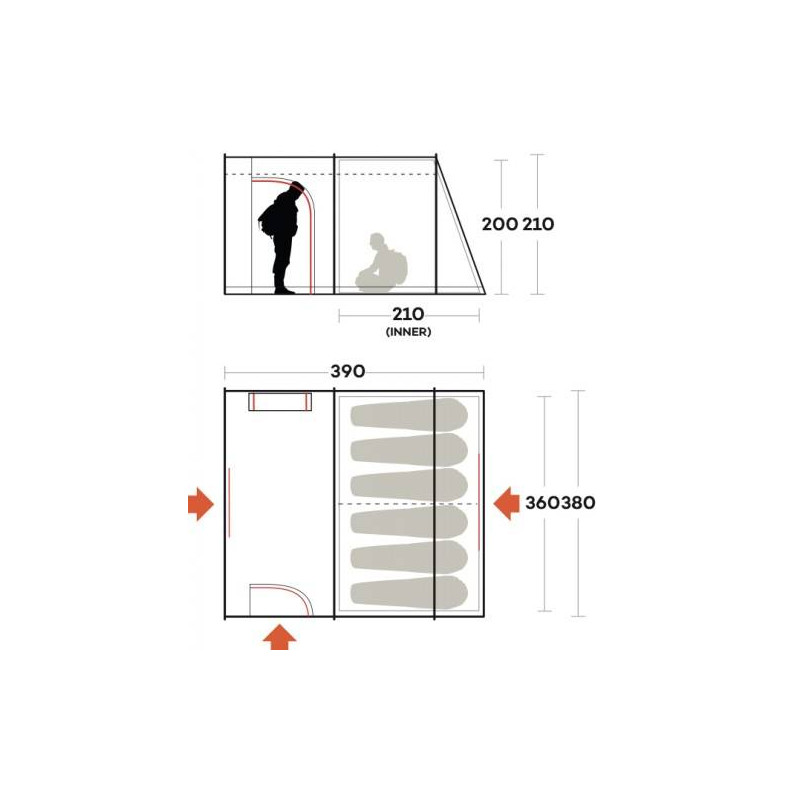 200 210

210
(INNER)

390

360380